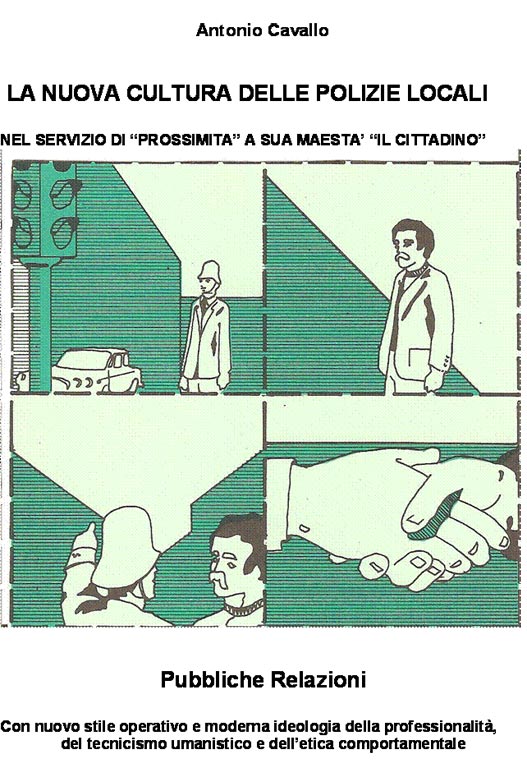 Antonio Cavallo

LA NUOVA CULTURA DELLE POLIZIE LOCALI

NEL SERVIZIO DI “PROSSIMITA” A SUA MAESTA’ “IL CITTADINO”

Pubbliche Relazioni

Con nuovo stile operativo e moderna ideologia della professionalità, del tecnicismo umanistico e dell’etica comportamentale